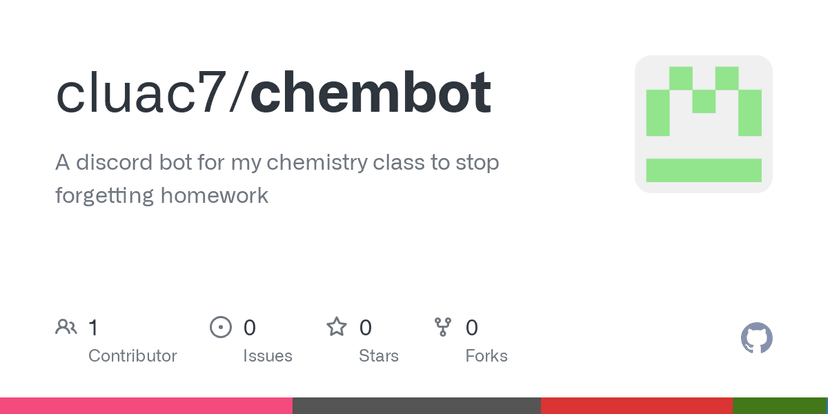 cluac7/chembot

A discord bot for my chemistry class to stop forgetting homework

1
Contributor

0
Issues

0
Stars

0
Forks