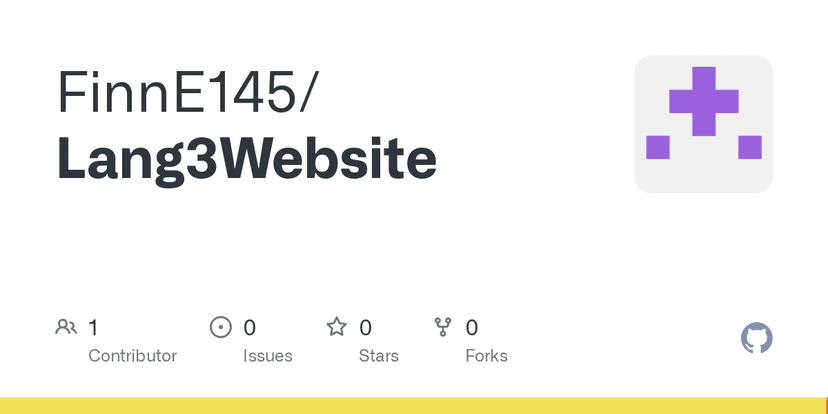 FinnE145/
Lang3Website

1
Contributor

0
Issues

0
Stars

0
Forks