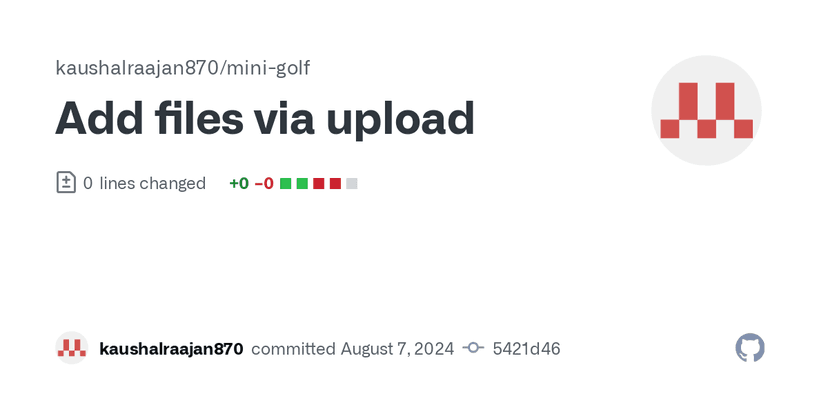 kaushalraajan870/mini-golf

Add files via upload

0 lines changed +0 −0

kaushalraajan870 committed August 7, 2024 5421d46