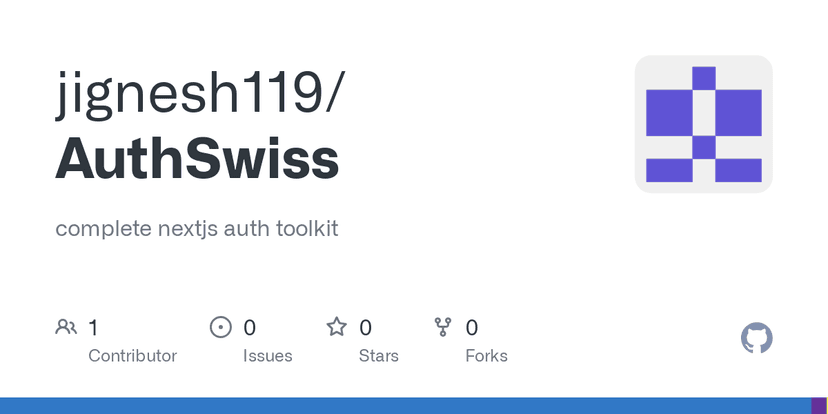 jignesh119/
AuthSwiss

complete nextjs auth toolkit

1
Contributor

0
Issues

0
Stars

0
Forks