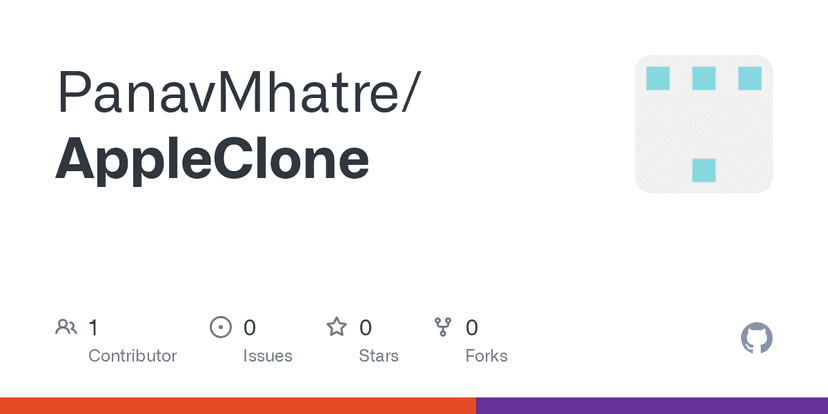 PanavMhatre/
AppleClone

1
Contributor

0
Issues

0
Stars

0
Forks